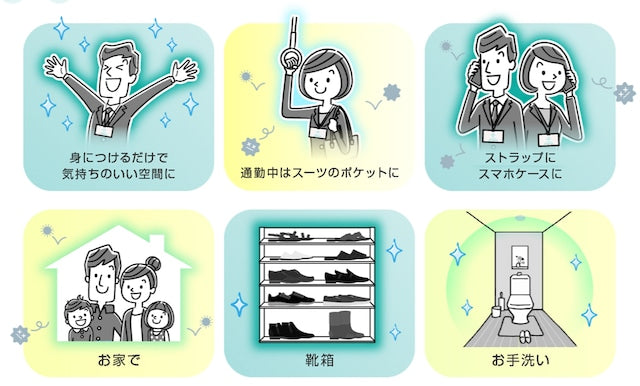 身につけるだけで
気持ちのいい空間に

通勤中はスーツのポケットに

ストラップに
スマホケースに

お家で

靴箱

お手洗い