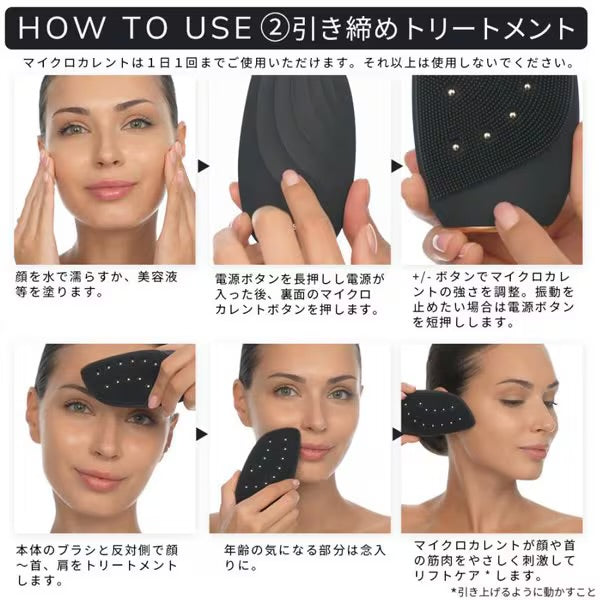 HOW TO USE ②引き締めトリートメント

マイクロカレントは1日1回までご使用いただけます。それ以上は使用しないでください。

顔を水で濡らすか、美容液等を塗ります。

電源ボタンを長押しし電源が入った後、裏面のマイクロカレントボタンを押します。

+/- ボタンでマイクロカレントの強さを調整。振動を止めたい場合は電源ボタンを短押しします。

本体のブラシと反対側で顔〜首、肩をトリートメントします。

年齢の気になる部分は念入りに。

マイクロカレントが顔や首の筋肉をやさしく刺激してリフトケア＊します。

*引き上げるように動かすこと