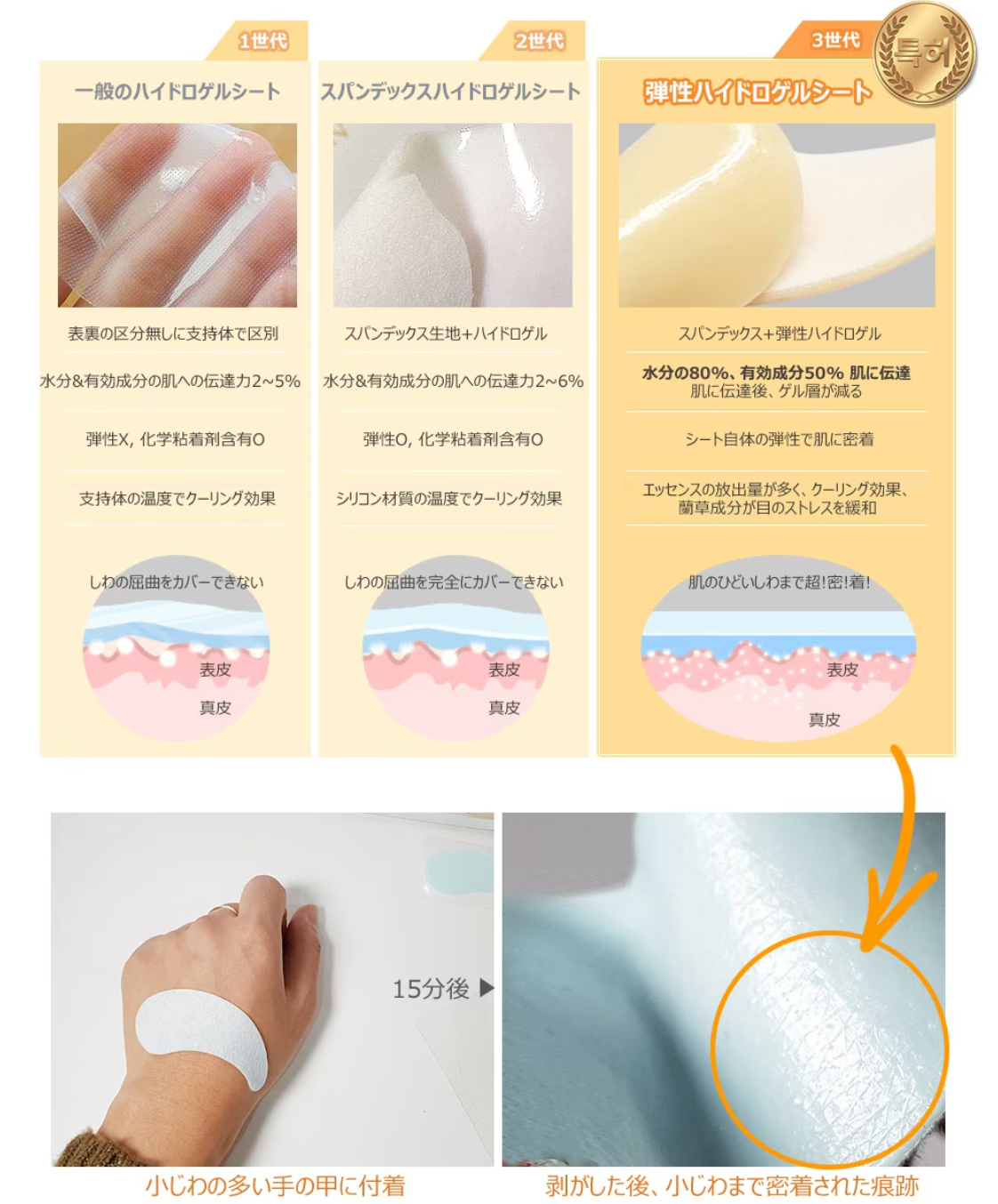 1世代

一般のハイドロゲルシート

表裏の区分無しに支持体で区別

水分&有効成分の肌への伝達力2~5%

弾性X, 化学粘着剤含有O

支持体の温度でクーリング効果

しわの屈曲をカバーできない

表皮

真皮

2世代

スパンデックスハイドロゲルシート

スパンデックス生地+ハイドロゲル

水分&有効成分の肌への伝達力2~6%

弾性O, 化学粘着剤含有O

シリコン材質の温度でクーリング効果

しわの屈曲を完全にカバーできない

表皮

真皮

3世代

특허

弾性ハイドロゲルシート

スパンデックス+弾性ハイドロゲル

水分の80%、有効成分50% 肌に伝達
肌に伝達後、ゲル層が減る

シート自体の弾性で肌に密着

エッセンスの放出量が多く、クーリング効果、蘭草成分が目のストレスを緩和

肌のひどいしわまで超!密!着!

表皮

真皮

15分後 ▶

小じわの多い手の甲に付着

剥がした後、小じわまで密着された痕跡