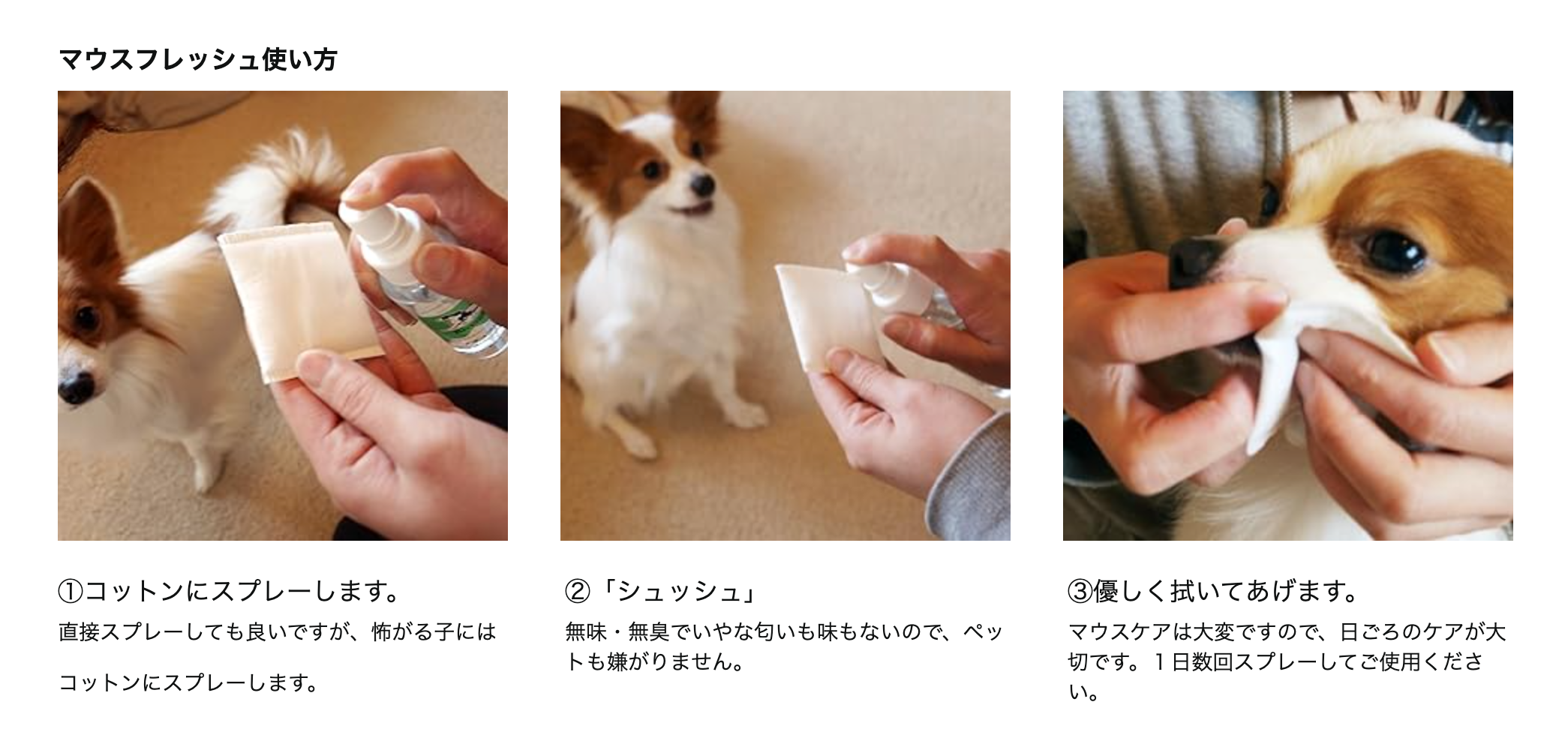 マウスフレッシュ使い方

①コットンにスプレーします。

直接スプレーしても良いですが、怖がる子には

コットンにスプレーします。

②「シュッシュ」

無味・無臭でいやな匂いも味もないので、ペットも嫌がりません。

③優しく拭いてあげます。

マウスケアは大変ですので、日ごろのケアが大切です。１日数回スプレーしてご使用ください。