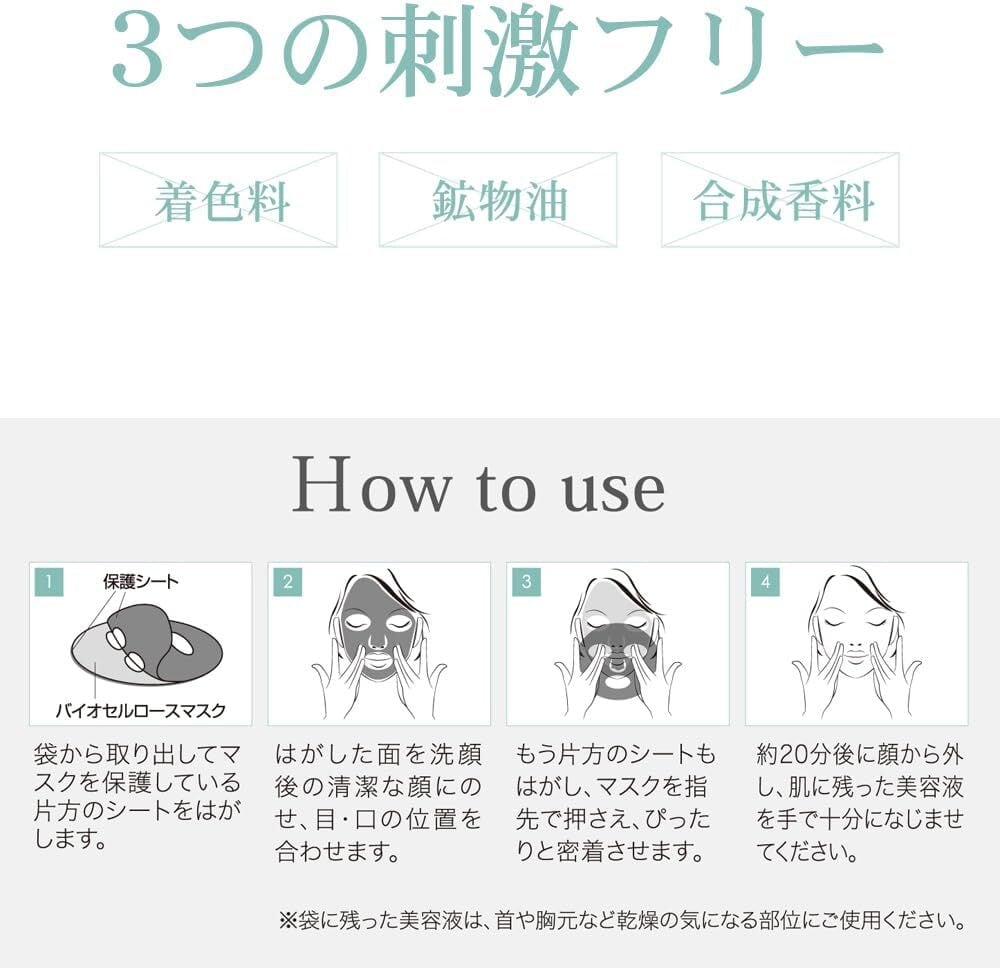 3つの刺激フリー

着色料

鉱物油

合成香料

How to use

1
保護シート
バイオセルロースマスク
袋から取り出してマスクを保護している片方のシートをはがします。

2
はがした面を洗顔後の清潔な顔にのせ、目・口の位置を合わせます。

3
もう片方のシートもはがし、マスクを指先で押さえ、ぴったりと密着させます。

4
約20分後に顔から外し、肌に残った美容液を手で十分になじませてください。

※袋に残った美容液は、首や胸元など乾燥の気になる部位にご使用ください。