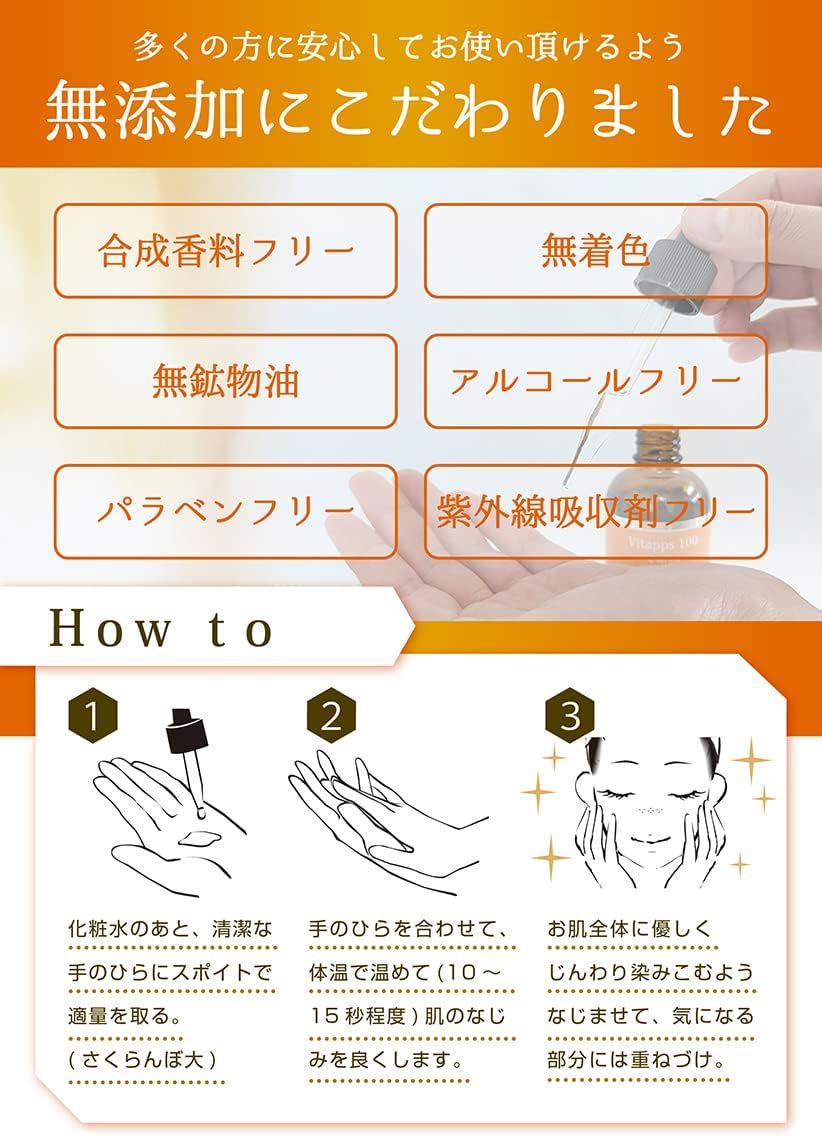 多くの方に安心してお使い頂けるよう
無添加にこだわりました

合成香料フリー

無着色

無鉱物油

アルコールフリー

パラベンフリー

紫外線吸収剤フリー

Vitapps 100

How to

1

化粧水のあと、清潔な手のひらにスポイトで適量を取る。（さくらんぼ大）

2

手のひらを合わせて、体温で温めて（10～15秒程度）肌のなじみを良くします。

3

お肌全体に優しくじんわり染みこむようなじませて、気になる部分には重ねづけ。