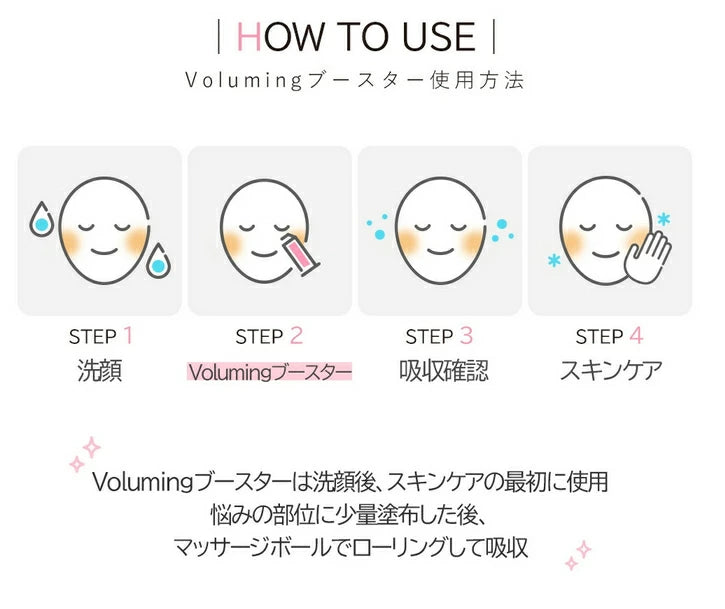 | HOW TO USE |

Volumingブースター使用方法

STEP 1
洗顔

STEP 2
Volumingブースター

STEP 3
吸収確認

STEP 4
スキンケア

Volumingブースターは洗顔後、スキンケアの最初に使用
悩みの部位に少量塗布した後、
マッサージボールでローリングして吸収