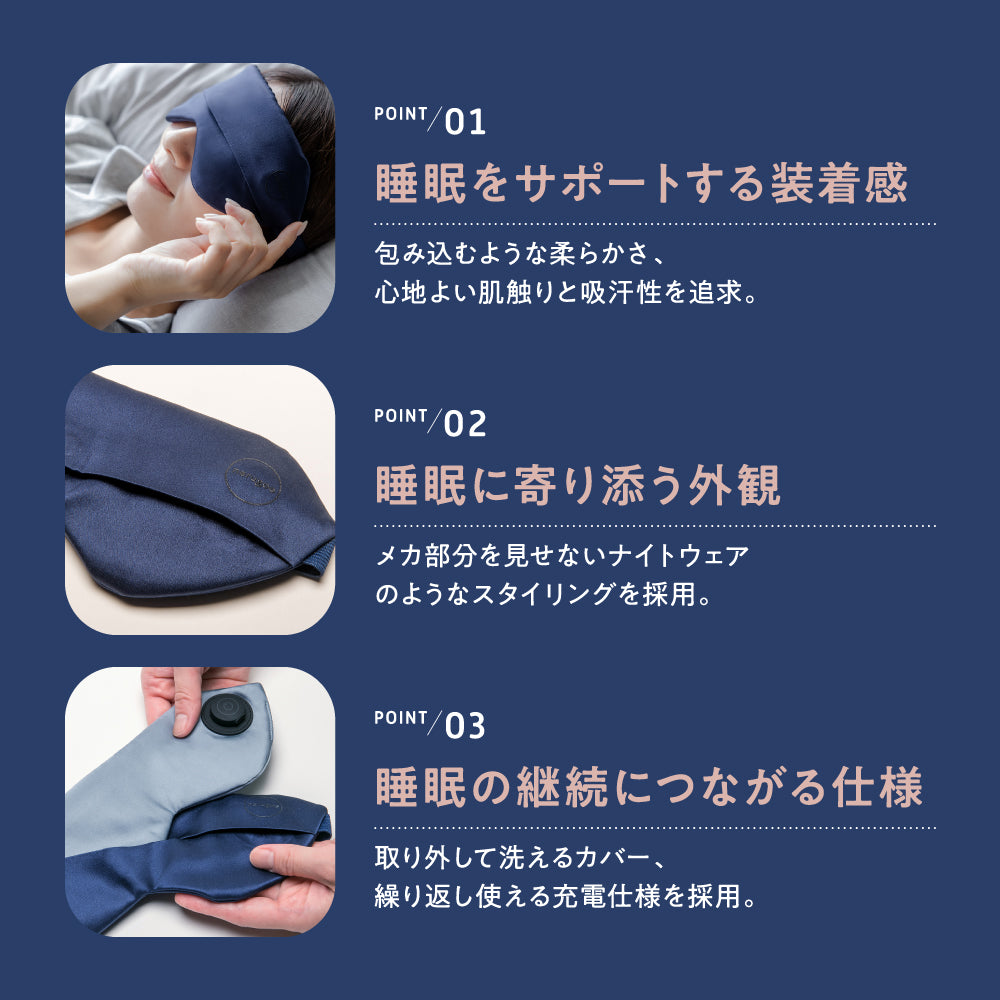 POINT/01

睡眠をサポートする装着感

包み込むような柔らかさ、
心地よい肌触りと吸汗性を追求。

POINT/02

睡眠に寄り添う外観

メカ部分を見せないナイトウェア
のようなスタイリングを採用。

POINT/03

睡眠の継続につながる仕様

取り外して洗えるカバー、
繰り返し使える充電仕様を採用。