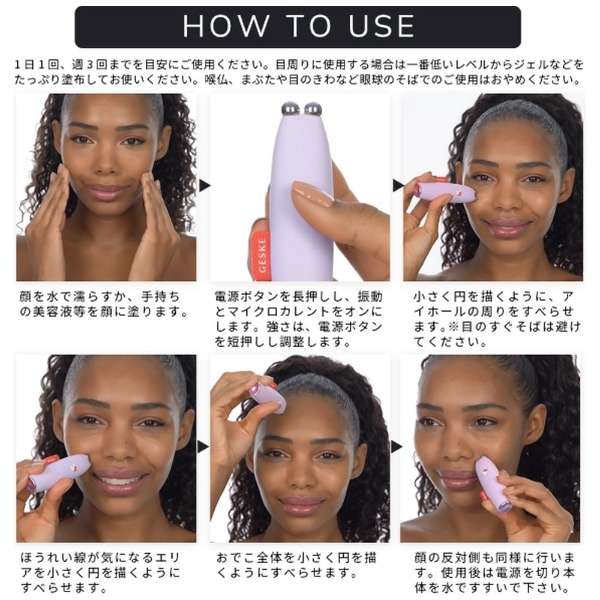 HOW TO USE

1日1回、週3回までを目安にご使用ください。目周りに使用する場合は一番低いレベルからジェルなどをたっぷり塗布してお使いください。喉仏、まぶたや目のきわなど眼球のそばでのご使用はおやめください。

GESKE

顔を水で濡らすか、手持ちの美容液等を顔に塗ります。

電源ボタンを長押しし、振動とマイクロカレントをオンにします。強さは、電源ボタンを短押しし調整します。

小さく円を描くように、アイホールの周りをすべらせます。※目のすぐそばは避けてください。

ほうれい線が気になるエリアを小さく円を描くようにすべらせます。

おでこ全体を小さく円を描くようにすべらせます。

顔の反対側も同様に行います。使用後は電源を切り本体を水ですすいで下さい。