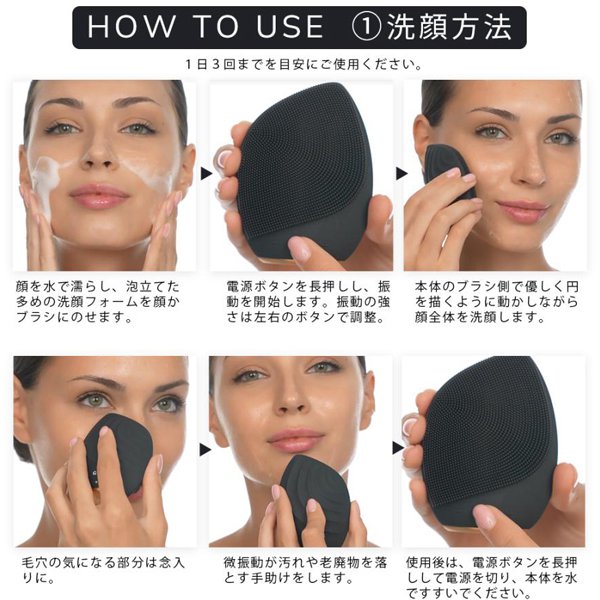 HOW TO USE ①洗顔方法

1日3回までを目安にご使用ください。

顔を水で濡らし、泡立てた多めの洗顔フォームを顔かブラシにのせます。

電源ボタンを長押しし、振動を開始します。振動の強さは左右のボタンで調整。

本体のブラシ側で優しく円を描くように動かしながら顔全体を洗顔します。

毛穴の気になる部分は念入りに。

微振動が汚れや老廃物を落とす手助けをします。

使用後は、電源ボタンを長押しして電源を切り、本体を水ですすいでください。