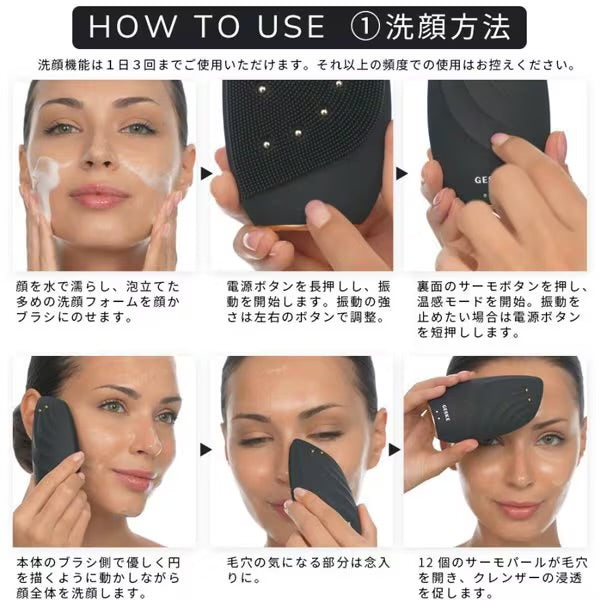 HOW TO USE ①洗顔方法

洗顔機能は１日３回までご使用いただけます。それ以上の頻度での使用はお控えください。

GESKE

顔を水で濡らし、泡立てた多めの洗顔フォームを顔かブラシにのせます。

電源ボタンを長押しし、振動を開始します。振動の強さは左右のボタンで調整。

裏面のサーモボタンを押し、温感モードを開始。振動を止めたい場合は電源ボタンを短押しします。

GESKE

本体のブラシ側で優しく円を描くように動かしながら顔全体を洗顔します。

毛穴の気になる部分は念入りに。

12 個のサーモパールが毛穴を開き、クレンザーの浸透を促します。