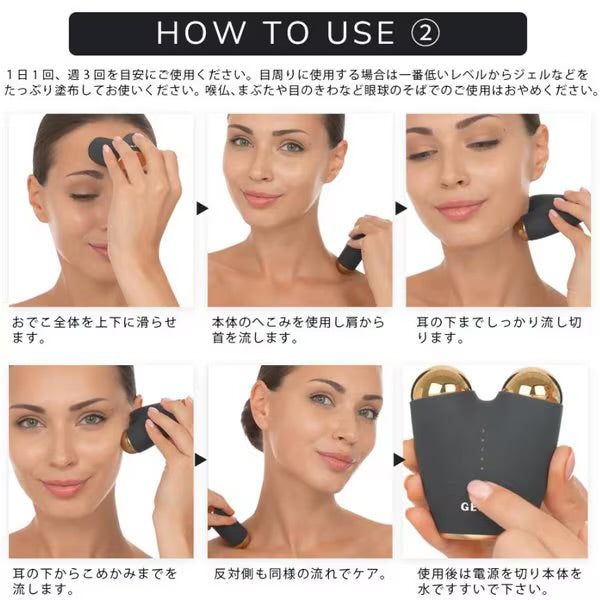 HOW TO USE ②

1日1回、週3回を目安にご使用ください。目周りに使用する場合は一番低いレベルからジェルなどをたっぷり塗布してお使いください。喉仏、まぶたや目のきわなど眼球のそばでのご使用はおやめください。

おでこ全体を上下に滑らせます。

本体のへこみを使用し肩から首を流します。

耳の下までしっかり流し切ります。

耳の下からこめかみまでを流します。

反対側も同様の流れでケア。

GE

使用後は電源を切り本体を水ですすいで下さい。