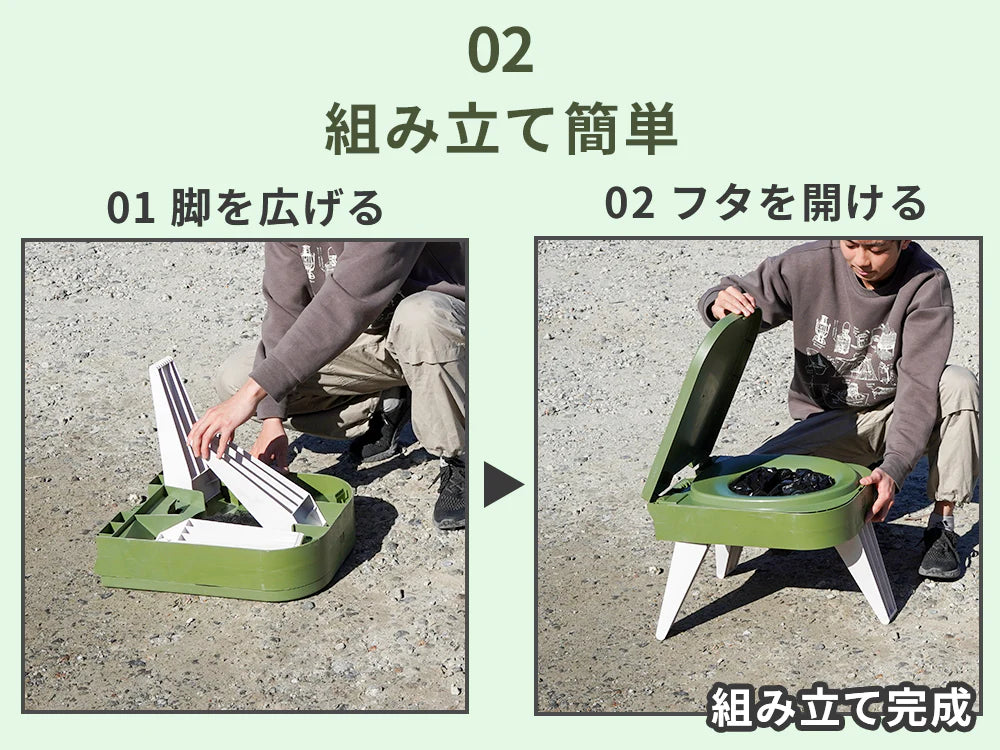 02
組み立て簡単

01 脚を広げる

02 フタを開ける

組み立て完成