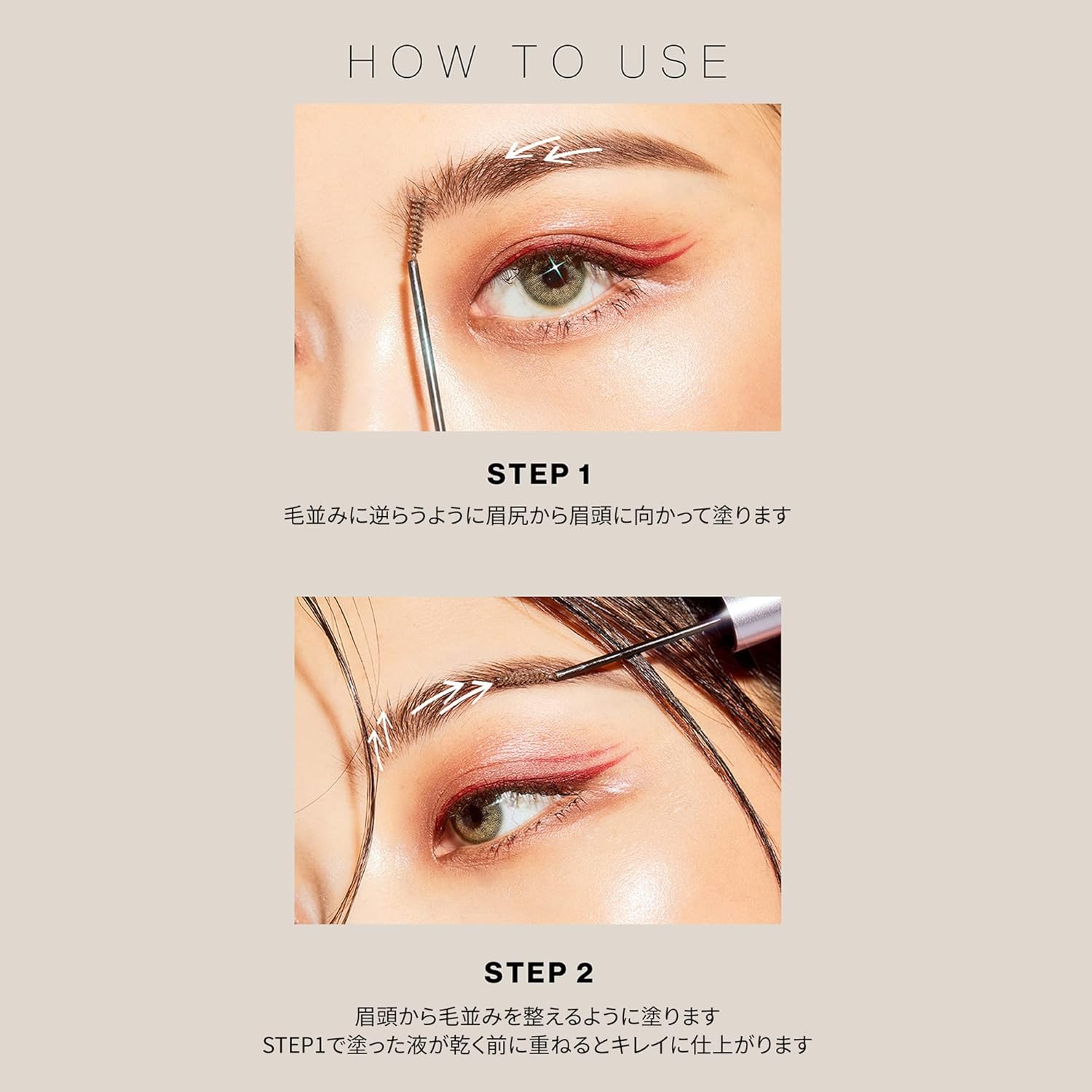 HOW TO USE

STEP 1

毛並みに逆らうように眉尻から眉頭に向かって塗ります

STEP 2

眉頭から毛並みを整えるように塗ります
STEP1で塗った液が乾く前に重ねるとキレイに仕上がります