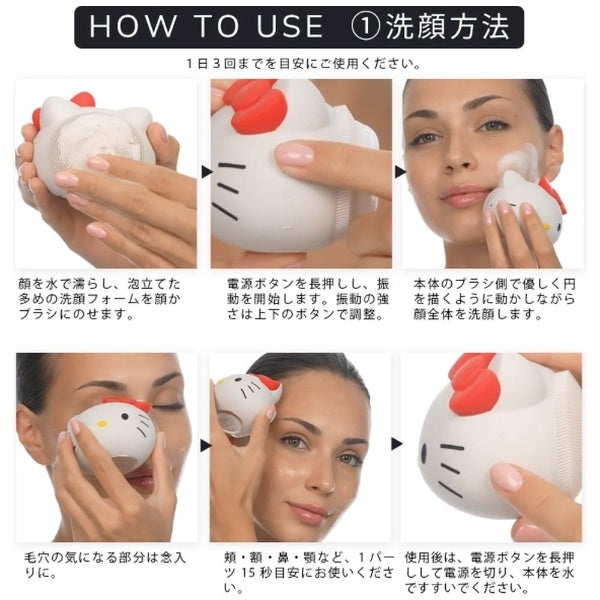 HOW TO USE ①洗顔方法

1日3回までを目安にご使用ください。

顔を水で濡らし、泡立てた多めの洗顔フォームを顔かブラシにのせます。

電源ボタンを長押しし、振動を開始します。振動の強さは上下のボタンで調整。

本体のブラシ側で優しく円を描くように動かしながら顔全体を洗顔します。

毛穴の気になる部分は念入りに。

頬・額・鼻・顎など、1パーツ15秒目安にお使いください。

使用後は、電源ボタンを長押しして電源を切り、本体を水ですすいでください。