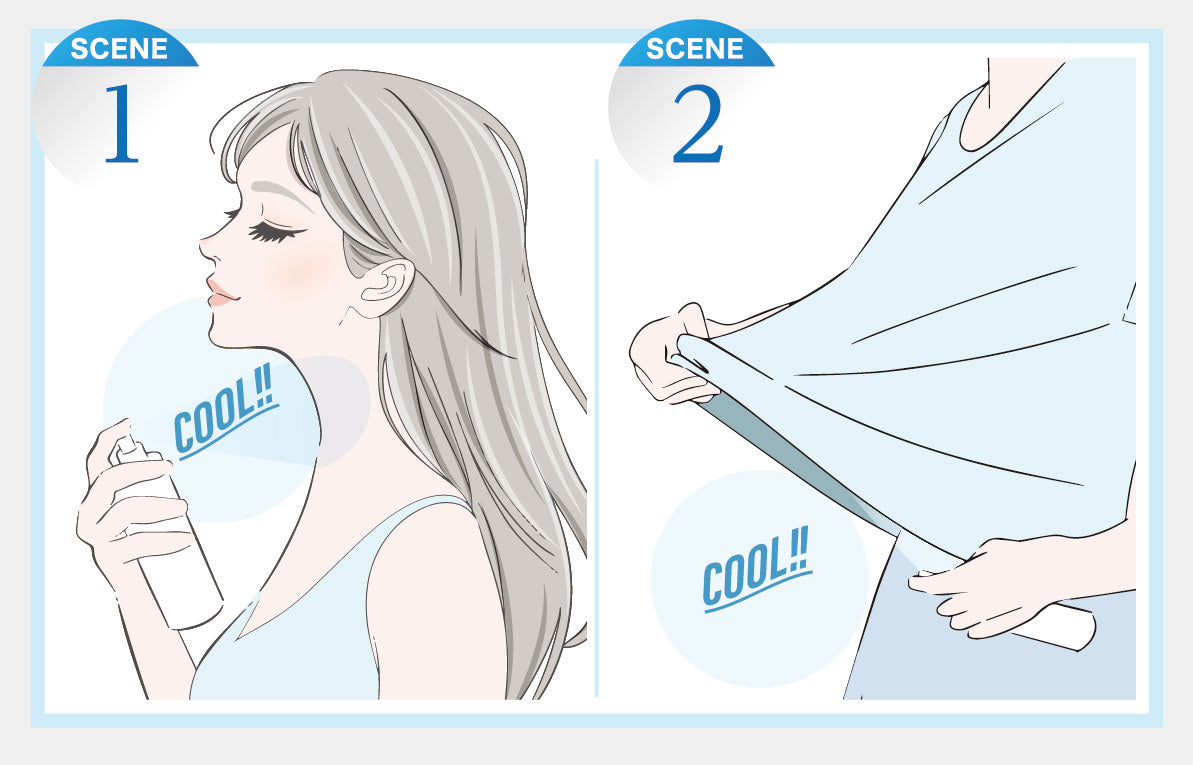 SCENE
1

COOL!!

SCENE
2

COOL!!