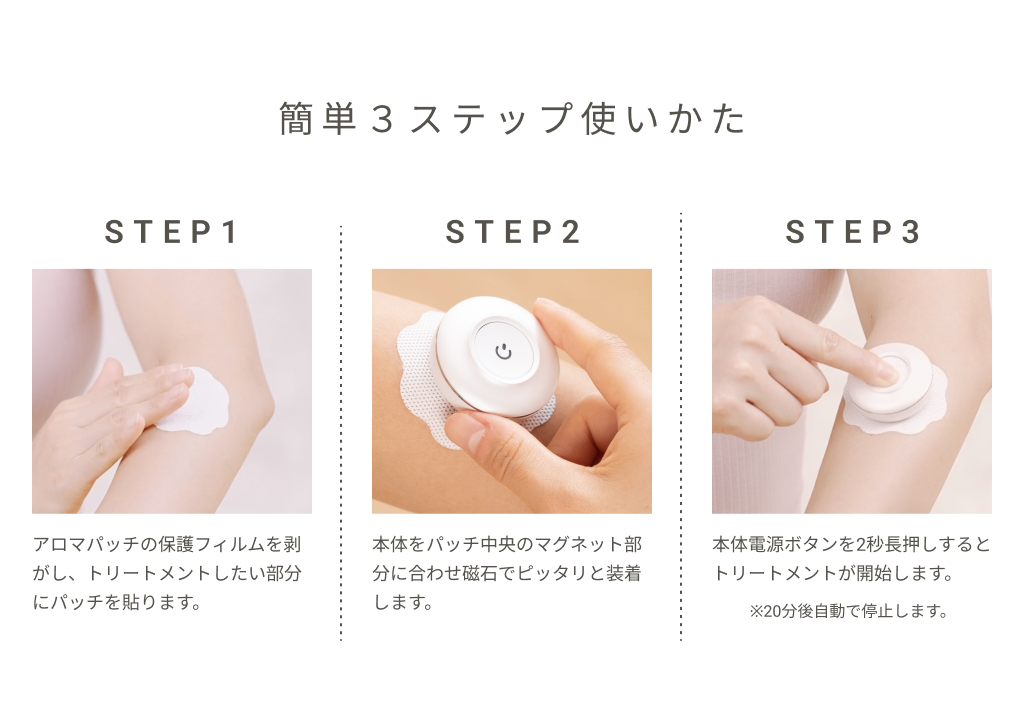 簡単３ステップ使いかた

STEP1

アロマパッチの保護フィルムを剥がし、トリートメントしたい部分にパッチを貼ります。

STEP2

本体をパッチ中央のマグネット部分に合わせ磁石でピッタリと装着します。

STEP3

本体電源ボタンを2秒長押しするとトリートメントが開始します。

※20分後自動で停止します。